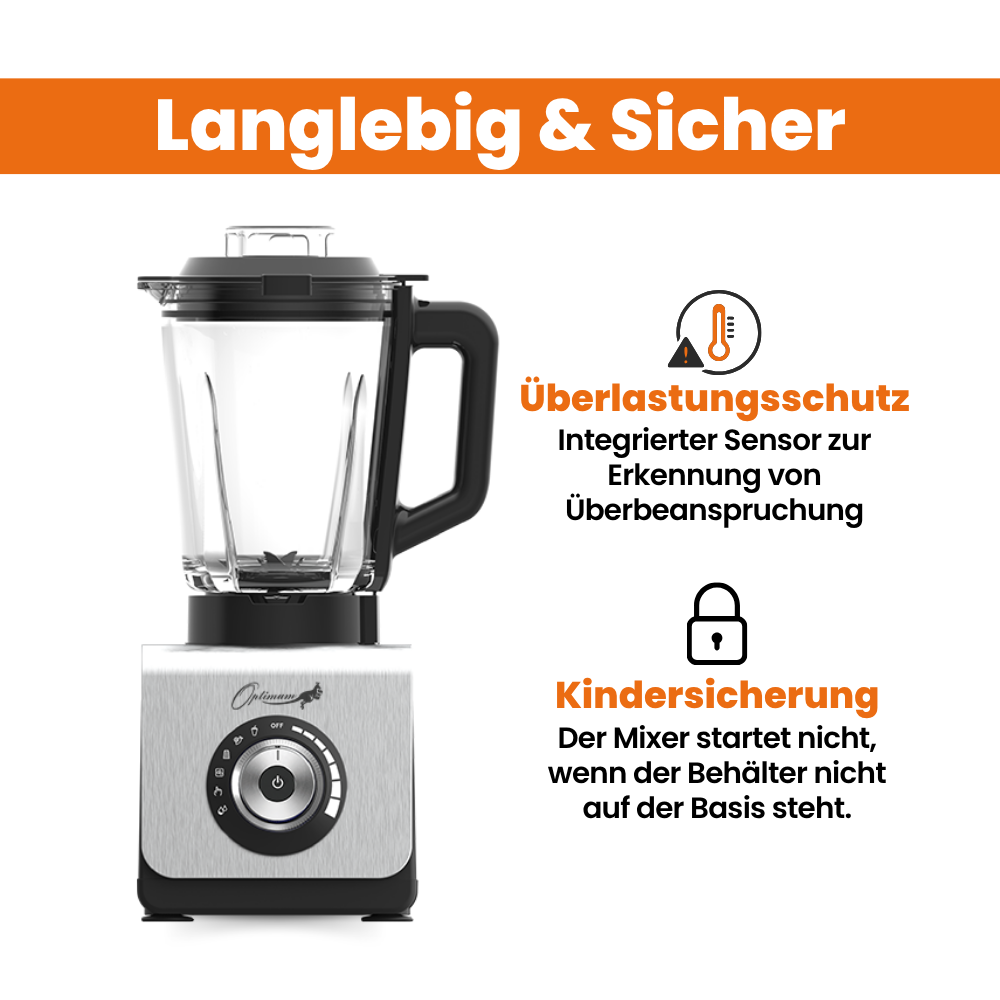 Langlebig & Sicher

Optimum

OFF

Überlastungsschutz
Integrierter Sensor zur Erkennung von Überbeanspruchung

Kindersicherung
Der Mixer startet nicht, wenn der Behälter nicht auf der Basis steht.